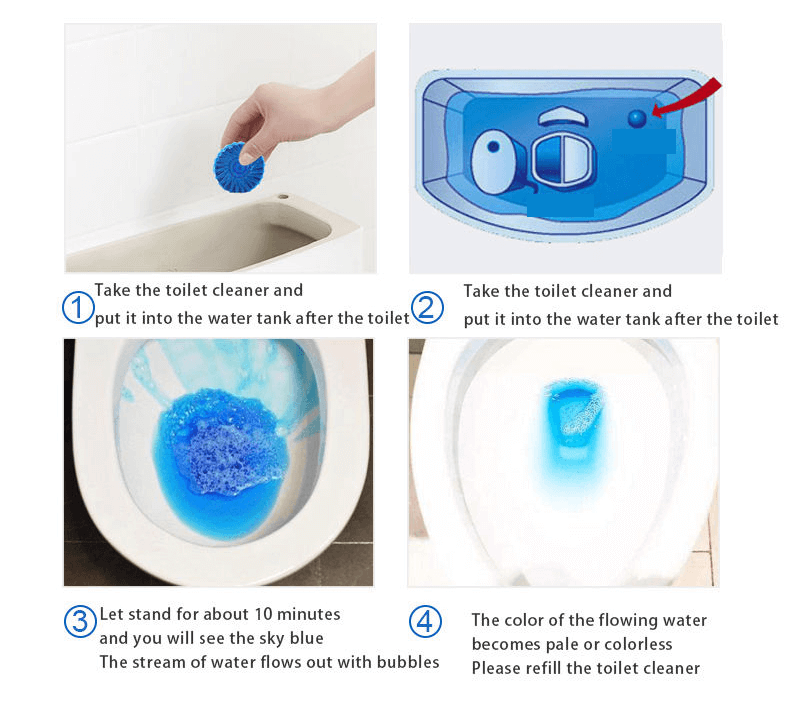 ① Take the toilet cleaner and put it into the water tank after the toilet

② Take the toilet cleaner and put it into the water tank after the toilet

③ Let stand for about 10 minutes and you will see the sky blue The stream of water flows out with bubbles

④ The color of the flowing water becomes pale or colorless Please refill the toilet cleaner